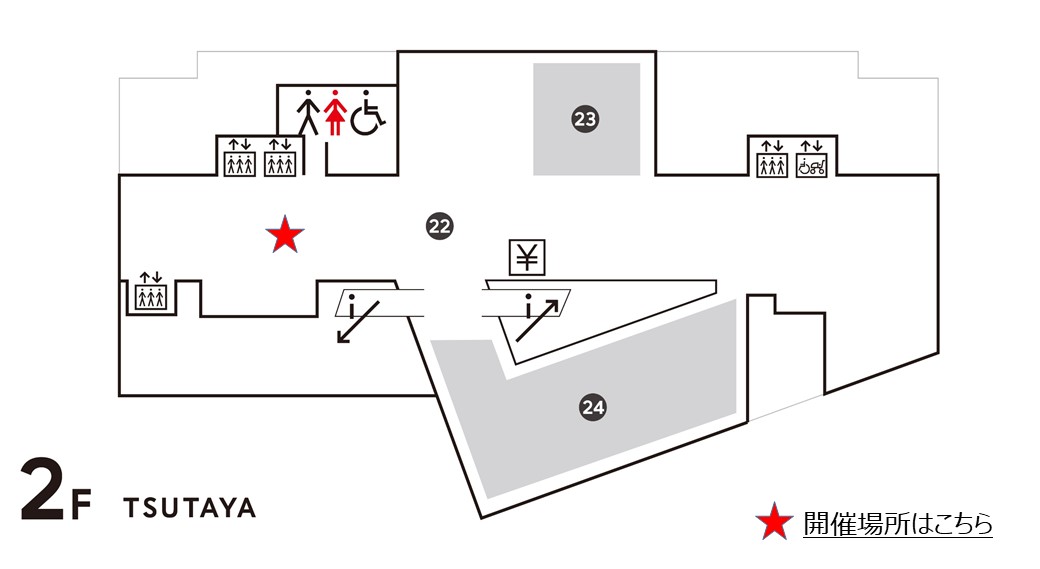 23

22

¥

24

2F TSUTAYA

★ 開催場所はこちら