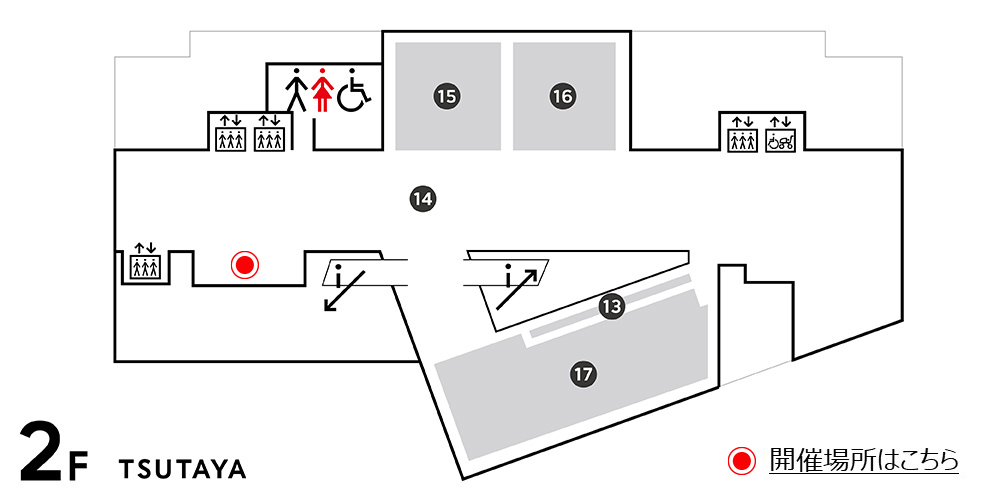 15
16
14
13
17
2F TSUTAYA
開催場所はこちら