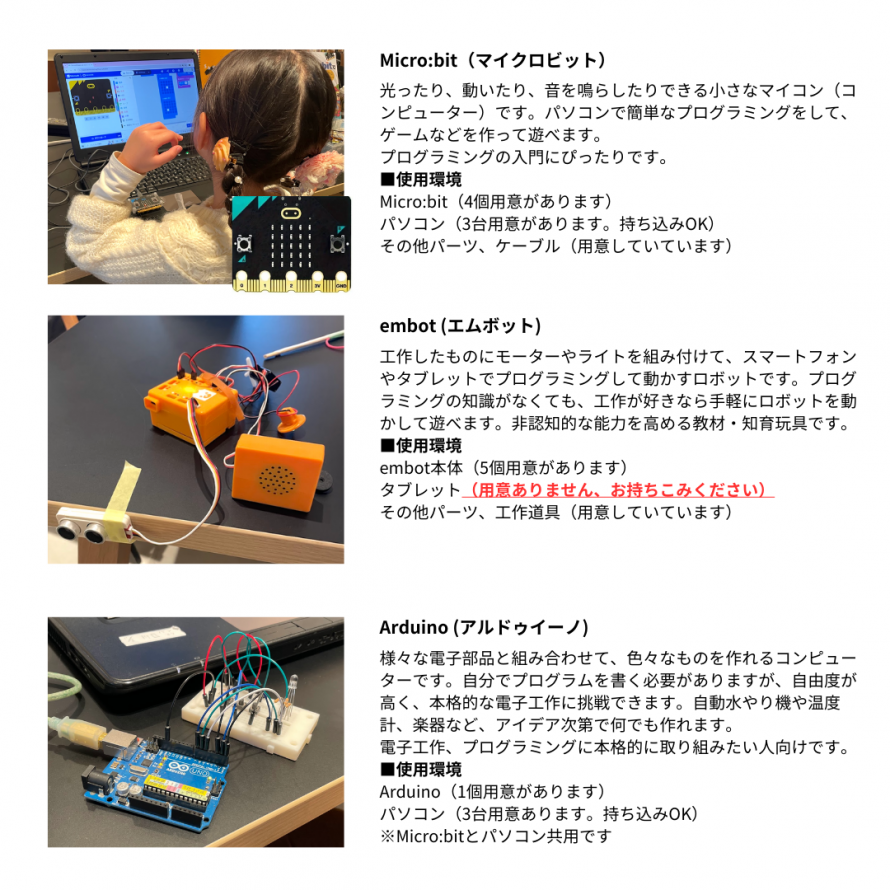 Micro:bit（マイクロビット）

光ったり、動いたり、音を鳴らしたりできる小さなマイコン（コンピューター）です。パソコンで簡単なプログラミングをして、ゲームなどを作って遊べます。
プログラミングの入門にぴったりです。
■使用環境
Micro:bit（4個用意があります）
パソコン（3台用意があります。持ち込みOK）
その他パーツ、ケーブル（用意していています）

embot (エムボット)

工作したものにモーターやライトを組み付けて、スマートフォンやタブレットでプログラミングして動かすロボットです。プログラミングの知識がなくても、工作が好きなら手軽にロボットを動かして遊べます。非認知的な能力を高める教材・知育玩具です。
■使用環境
embot本体（5個用意があります）
タブレット（用意ありません、お持ちこみください）
その他パーツ、工作道具（用意していています）

Arduino (アルドゥイーノ)

様々な電子部品と組み合わせて、色々なものを作れるコンピューターです。自分でプログラムを書く必要がありますが、自由度が高く、本格的な電子工作に挑戦できます。自動水やり機や温度計、楽器など、アイデア次第で何でも作れます。
電子工作、プログラミングに本格的に取り組みたい人向けです。
■使用環境
Arduino（1個用意があります）
パソコン（3台用意あります。持ち込みOK）
※Micro:bitとパソコン共用です