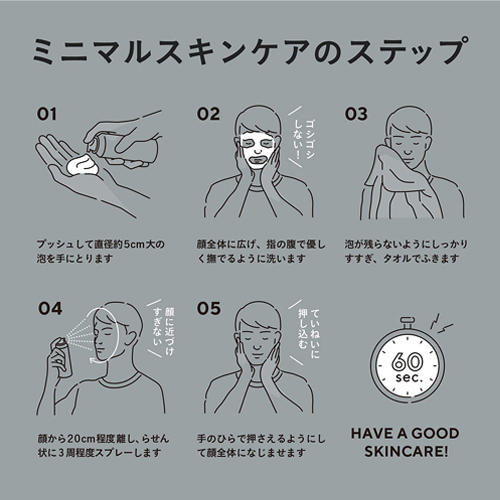 ミニマルスキンケアのステップ

01

プッシュして直径約5cm大の泡を手にとります

02

ゴシゴシしない！

顔全体に広げ、指の腹で優しく撫でるように洗います

03

泡が残らないようにしっかりすすぎ、タオルでふきます

04

顔に近づけすぎない

顔から20cm程度離し、らせん状に3周程度スプレーします

05

ていねいに押し込む

手のひらで押さえるようにして顔全体になじませます

60 sec.

HAVE A GOOD SKINCARE!