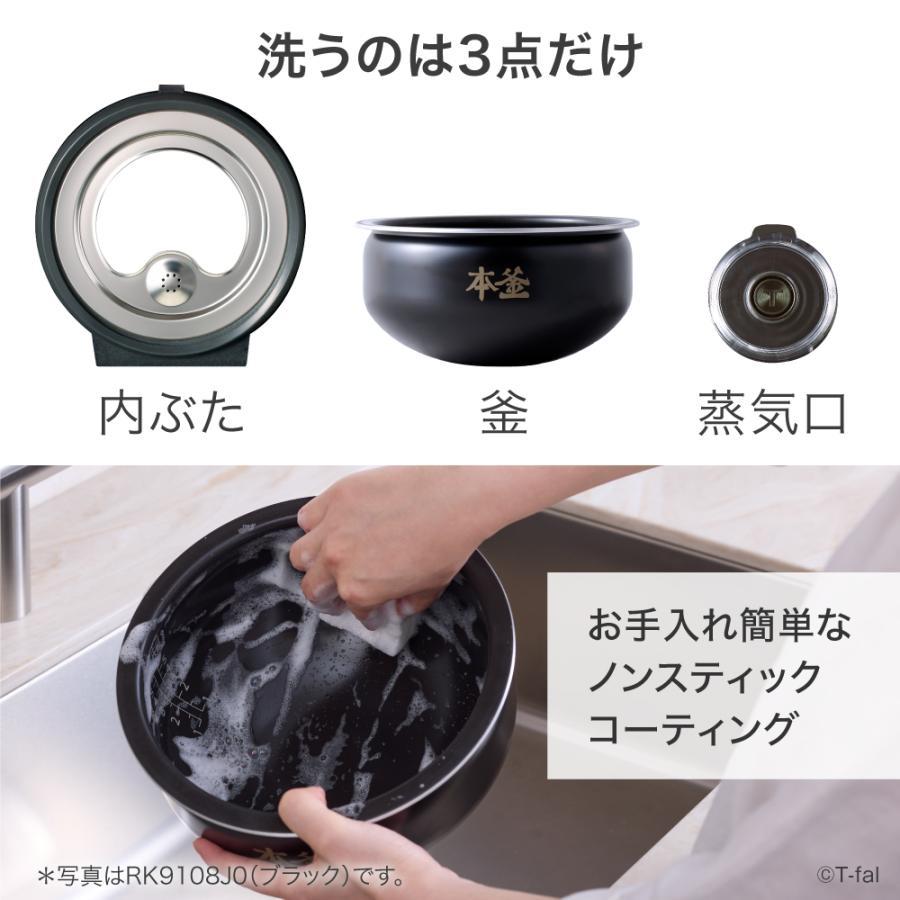 洗うのは3点だけ

本釜

内ぶた

釜

蒸気口

お手入れ簡単な
ノンスティック
コーティング

＊写真はRK9108J0(ブラック)です。

©T-fal