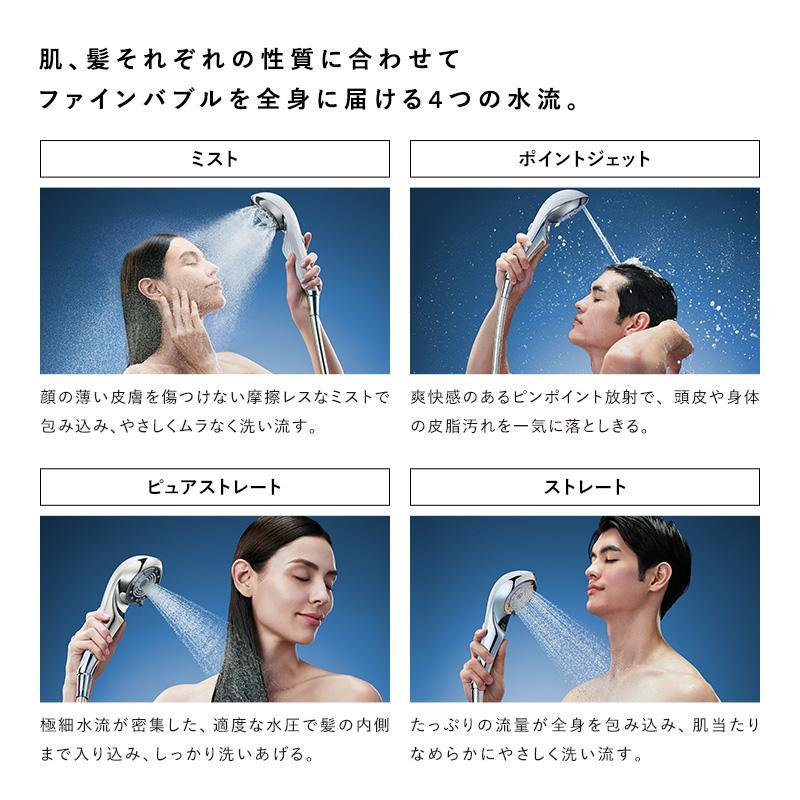 肌、髪それぞれの性質に合わせて
ファインバブルを全身に届ける4つの水流。

ミスト

顔の薄い皮膚を傷つけない摩擦レスなミストで包み込み、やさしくムラなく洗い流す。

ポイントジェット

爽快感のあるピンポイント放射で、頭皮や身体の皮脂汚れを一気に落としきる。

ピュアストレート

極細水流が密集した、適度な水圧で髪の内側まで入り込み、しっかり洗いあげる。

ストレート

たっぷりの流量が全身を包み込み、肌当たりなめらかにやさしく洗い流す。