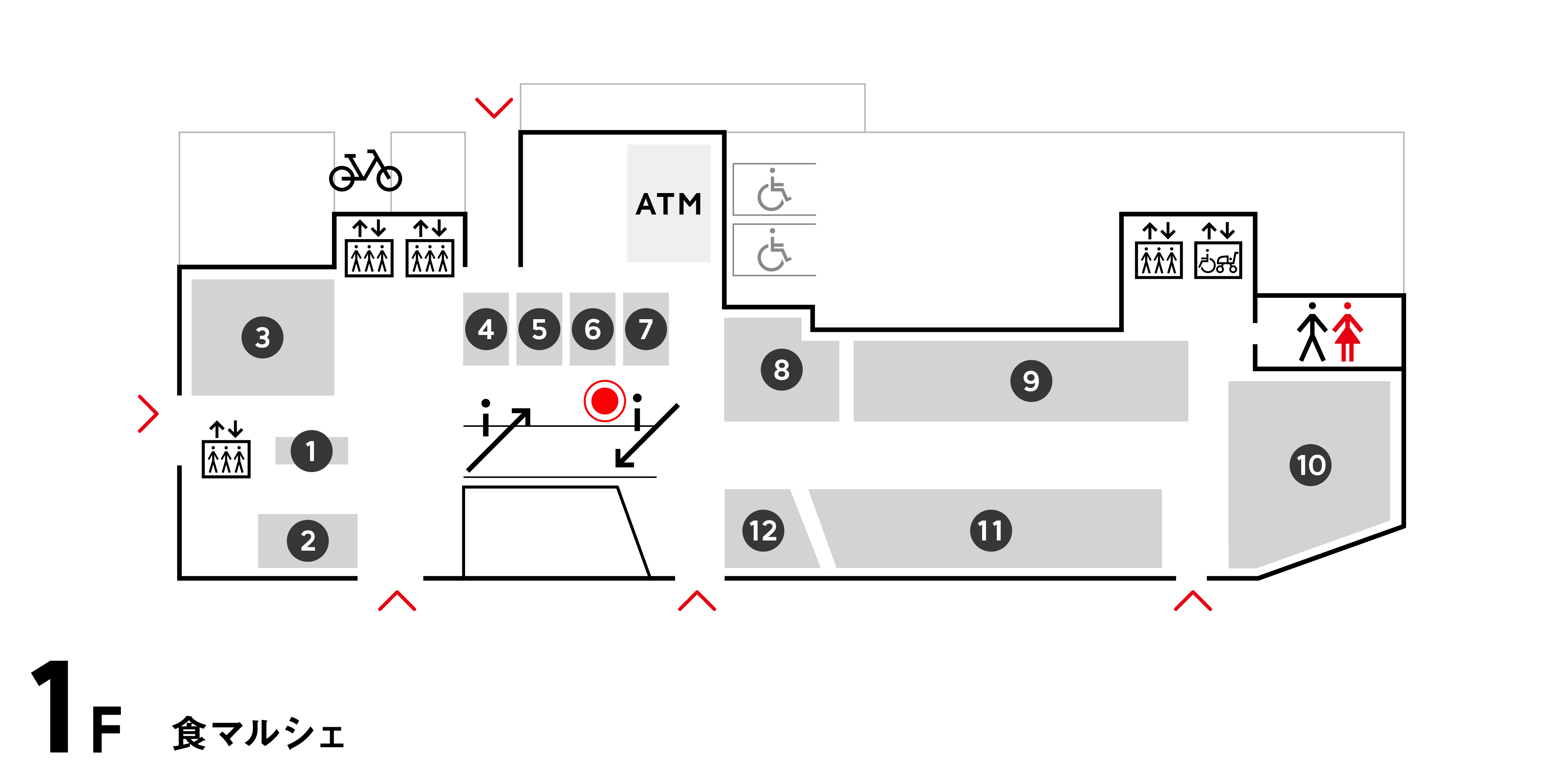 ATM

3

4 5 6 7

8

9

i i

1

2

10

12

11

1F 食マルシェ