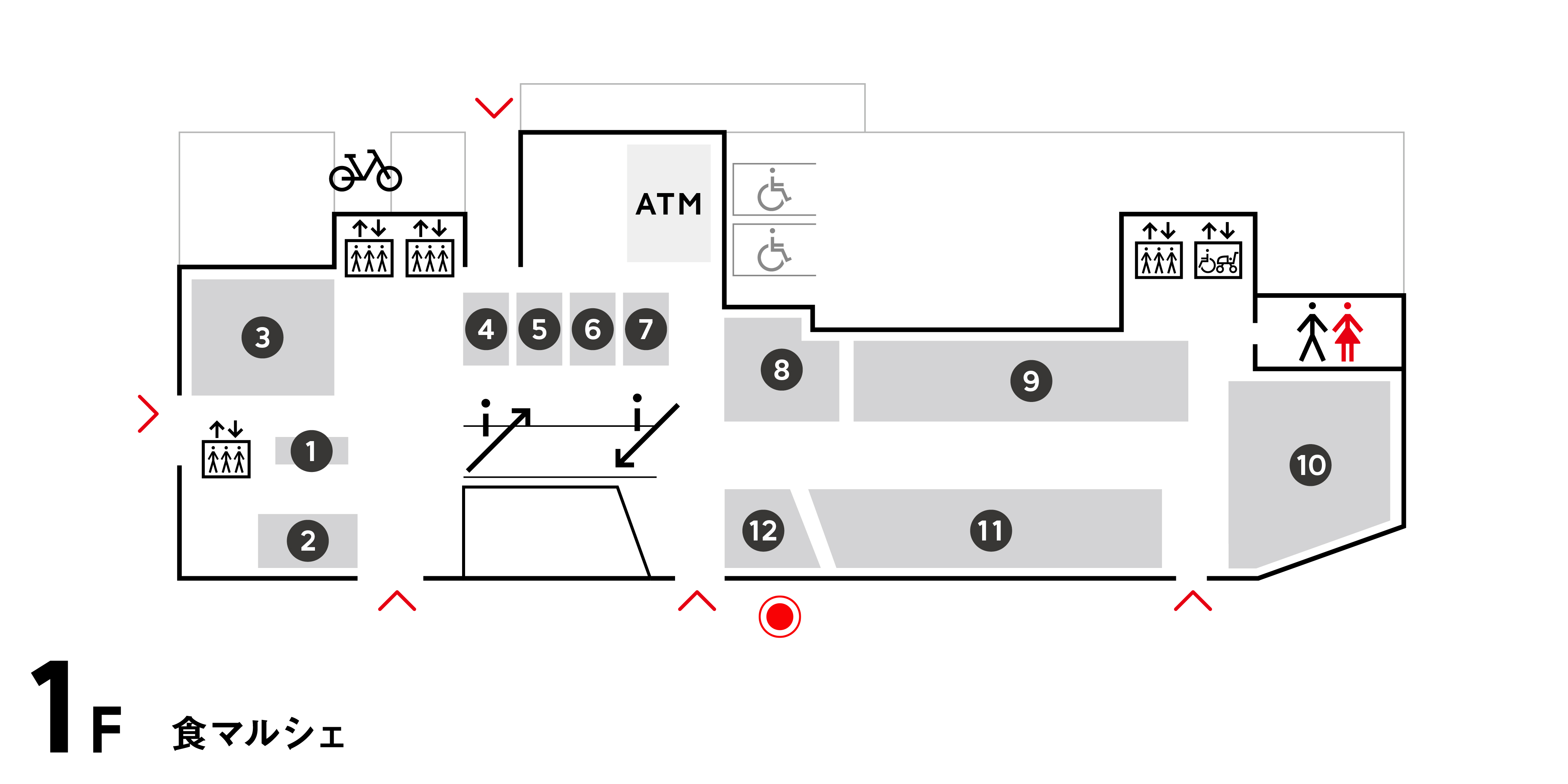 ATM

3

4 5 6 7

8

9

1

2

10

12

11

1F 食マルシェ