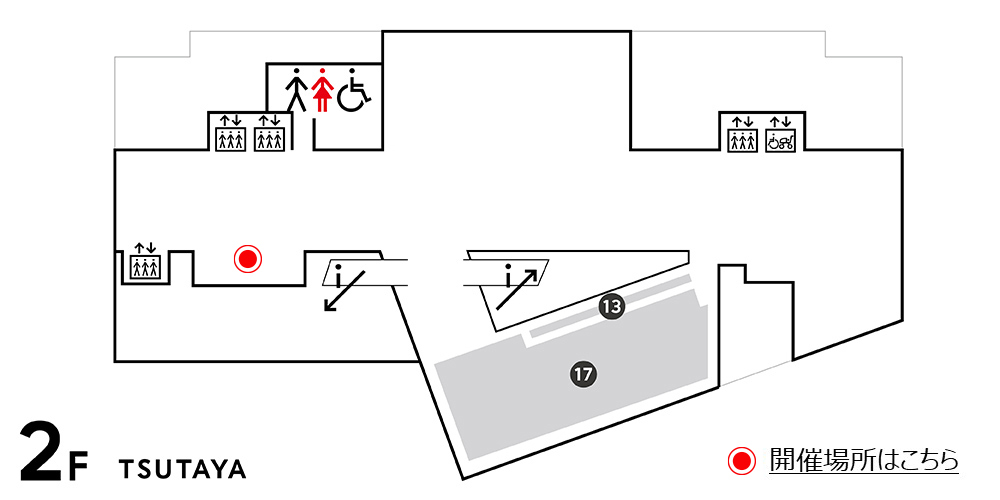 13

17

2F TSUTAYA

開催場所はこちら